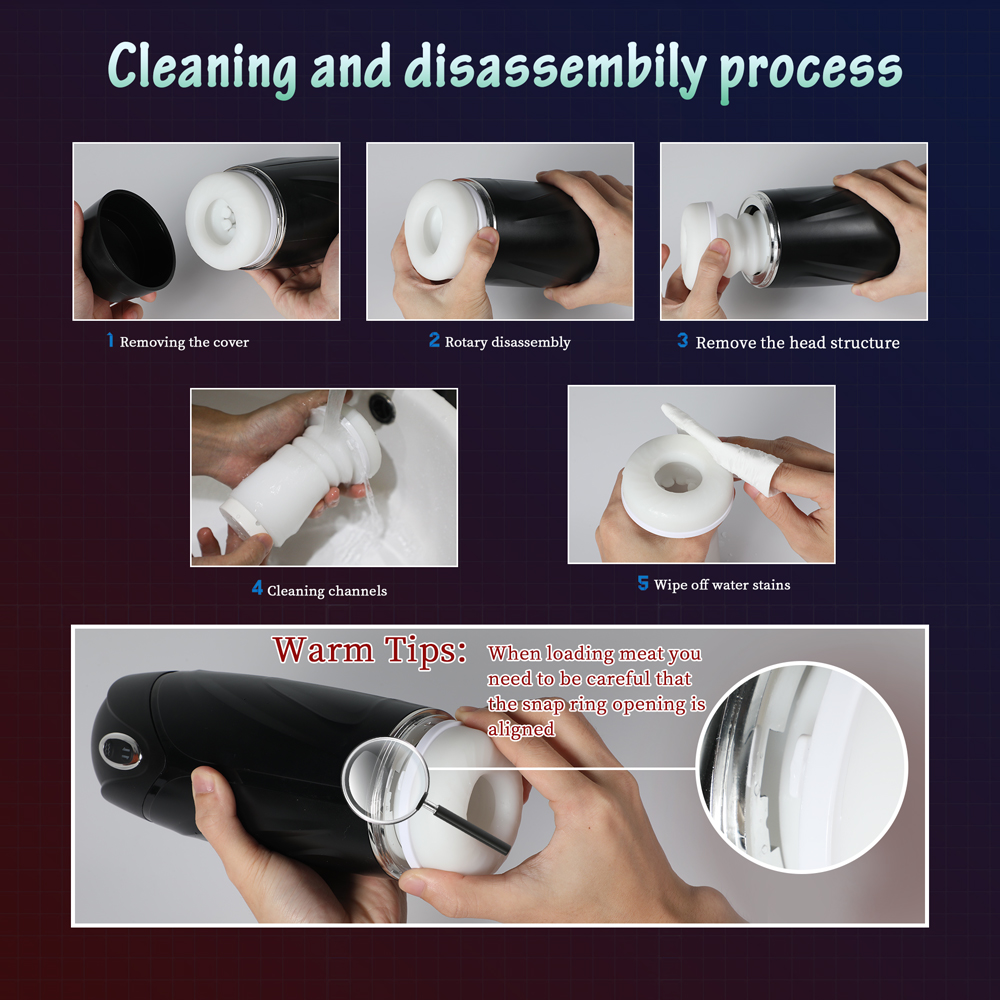 Cleaning and disassembily process

1 Removing the cover

2 Rotary disassembly

3 Remove the head structure

4 Cleaning channels

5 Wipe off water stains

Warm Tips: When loading meat you need to be careful that the snap ring opening is aligned